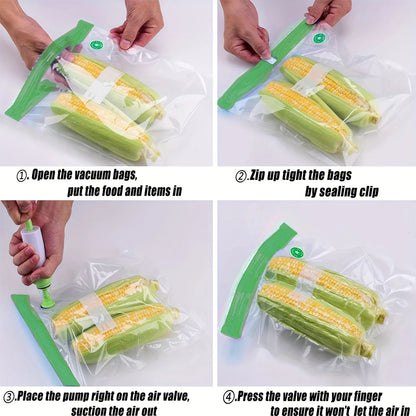 ①. Open the vacuum bags, put the food and items in

②.Zip up tight the bags by sealing clip

③.Place the pump right on the air valve, suction the air out

④.Press the valve with your finger to ensure it won't let the air in