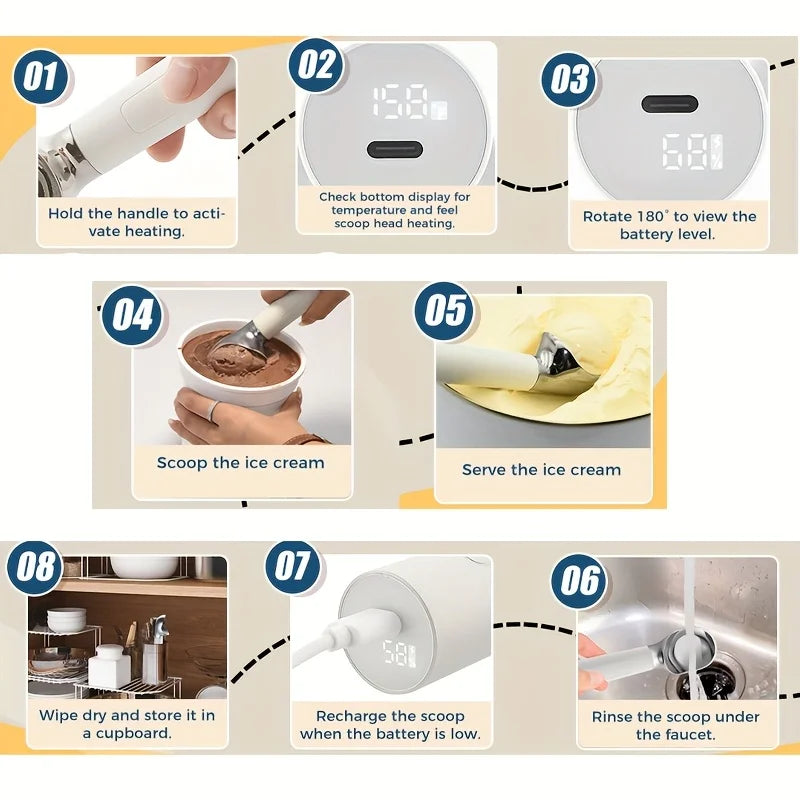 01
Hold the handle to activate heating.

02
158
Check bottom display for temperature and feel scoop head heating.

03
68
Rotate 180° to view the battery level.

04
Scoop the ice cream

05
Serve the ice cream

08
Wipe dry and store it in a cupboard.

07
58
Recharge the scoop when the battery is low.

06
Rinse the scoop under the faucet.