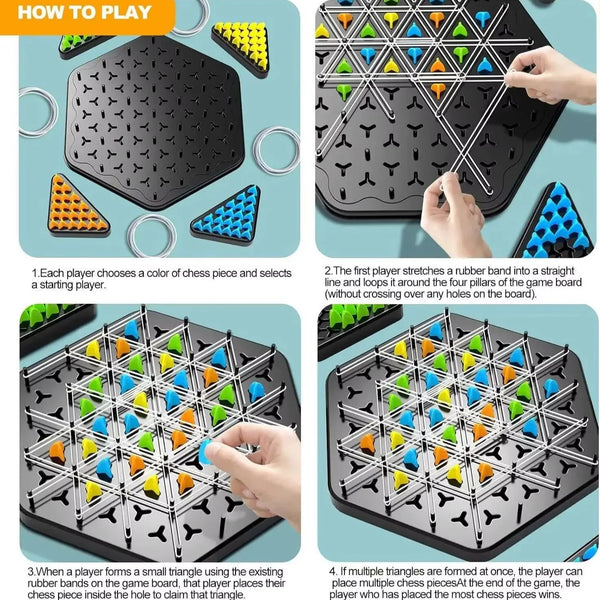 HOW TO PLAY

1.Each player chooses a color of chess piece and selects a starting player.

2.The first player stretches a rubber band into a straight line and loops it around the four pillars of the game board (without crossing over any holes on the board).

3.When a player forms a small triangle using the existing rubber bands on the game board, that player places their chess piece inside the hole to claim that triangle.

4. If multiple triangles are formed at once, the player can place multiple chess piecesAt the end of the game, the player who has placed the most chess pieces wins.